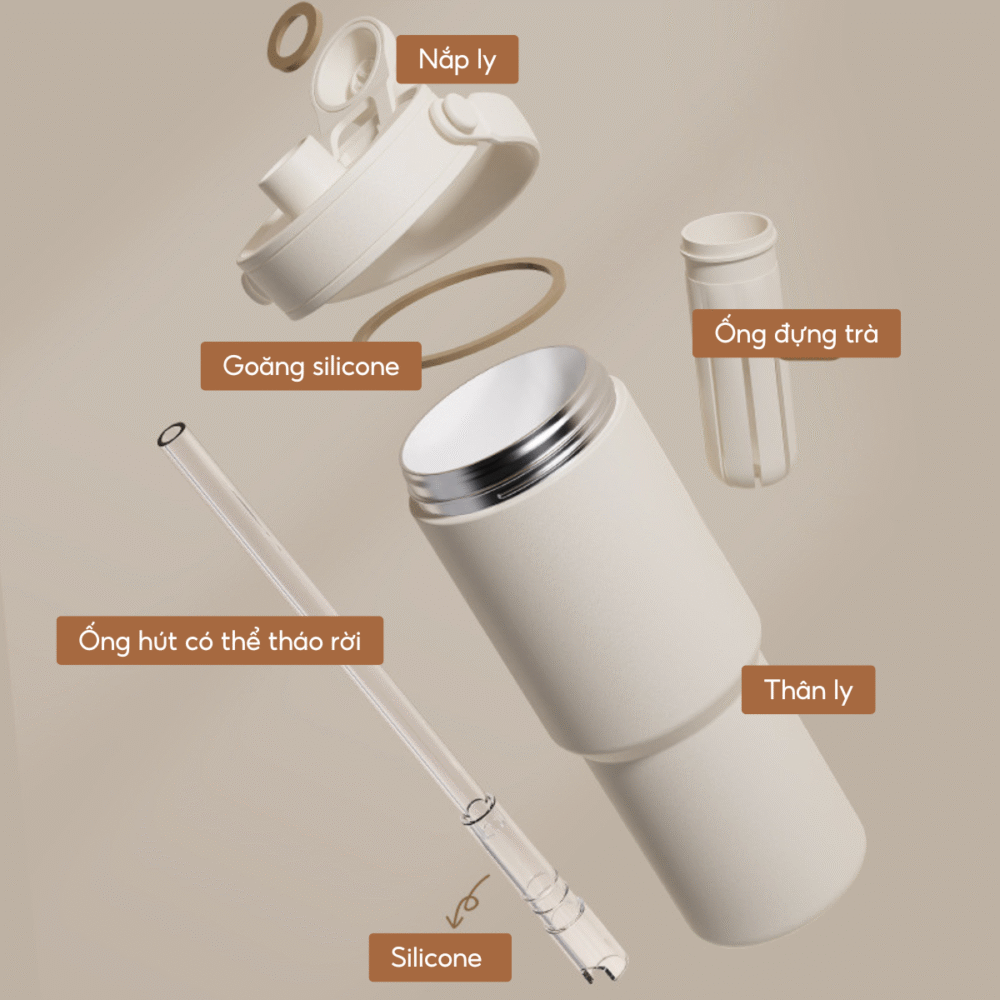 Nắp ly

Ống đựng trà

Goăng silicone

Ống hút có thể tháo rời

Thân ly

Silicone